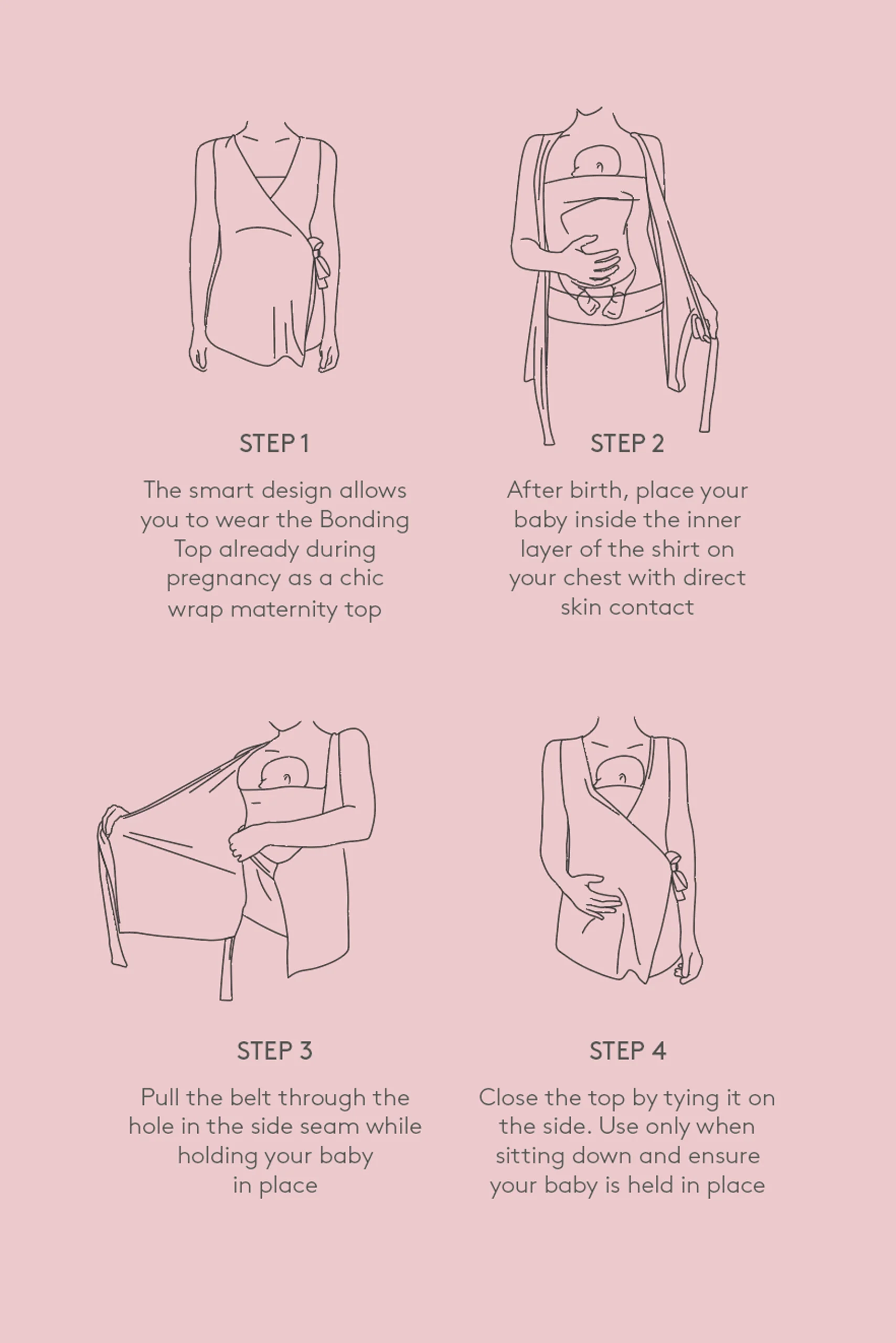 STEP 1

The smart design allows you to wear the Bonding Top already during pregnancy as a chic wrap maternity top

STEP 2

After birth, place your baby inside the inner layer of the shirt on your chest with direct skin contact

STEP 3

Pull the belt through the hole in the side seam while holding your baby in place

STEP 4

Close the top by tying it on the side. Use only when sitting down and ensure your baby is held in place