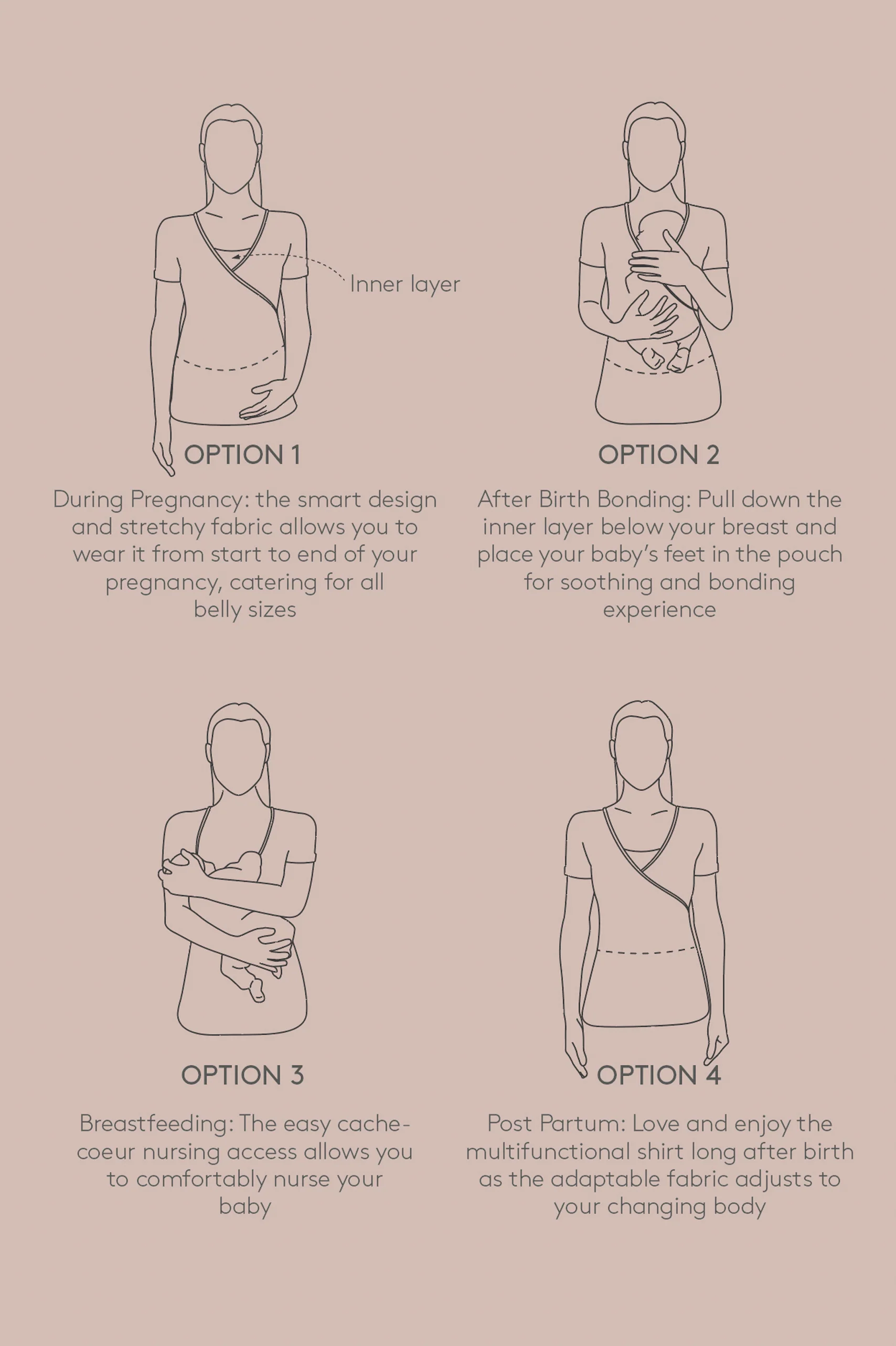 Inner layer

OPTION 1

During Pregnancy: the smart design and stretchy fabric allows you to wear it from start to end of your pregnancy, catering for all belly sizes

OPTION 2

After Birth Bonding: Pull down the inner layer below your breast and place your baby's feet in the pouch for soothing and bonding experience

OPTION 3

Breastfeeding: The easy cache-coeur nursing access allows you to comfortably nurse your baby

OPTION 4

Post Partum: Love and enjoy the multifunctional shirt long after birth as the adaptable fabric adjusts to your changing body